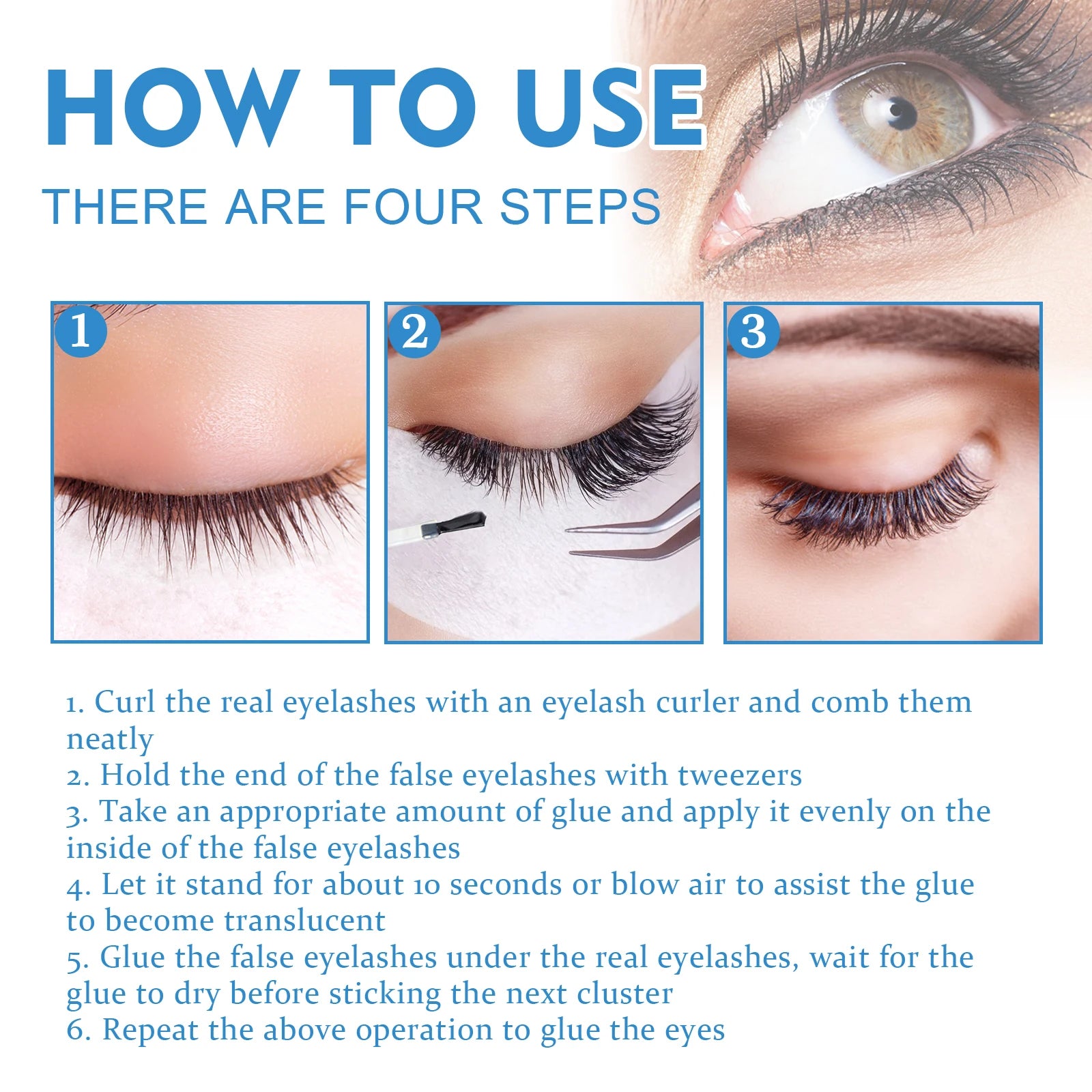 HOW TO USE

THERE ARE FOUR STEPS

1

2

3

1. Curl the real eyelashes with an eyelash curler and comb them neatly
2. Hold the end of the false eyelashes with tweezers
3. Take an appropriate amount of glue and apply it evenly on the inside of the false eyelashes
4. Let it stand for about 10 seconds or blow air to assist the glue to become translucent
5. Glue the false eyelashes under the real eyelashes, wait for the glue to dry before sticking the next cluster
6. Repeat the above operation to glue the eyes